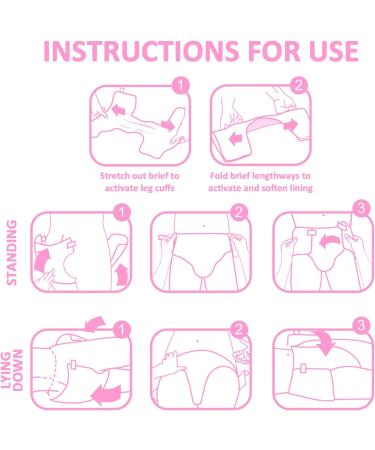 INSTRUCTIONS FOR USE

1

Stretch out brief to activate leg cuffs

2

Fold brief lengthways to activate and soften lining

STANDING

1

2

3

LYING DOWN

1

2

3