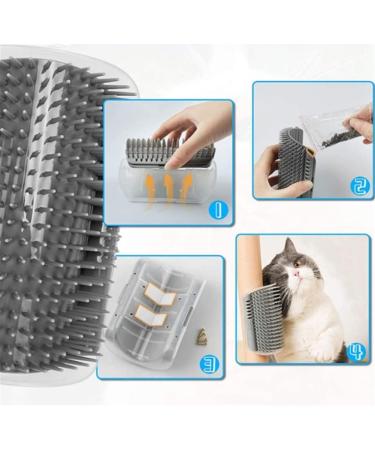 1

2

3

4