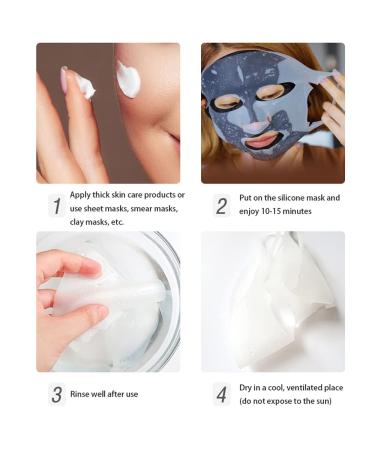 1 Apply thick skin care products or use sheet masks, smear masks, clay masks, etc.

2 Put on the silicone mask and enjoy 10-15 minutes

3 Rinse well after use

4 Dry in a cool, ventilated place (do not expose to the sun)