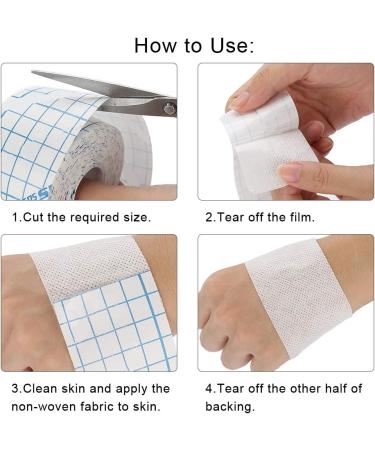 How to Use:

1.Cut the required size.

2.Tear off the film.

3.Clean skin and apply the non-woven fabric to skin.

4.Tear off the other half of backing.