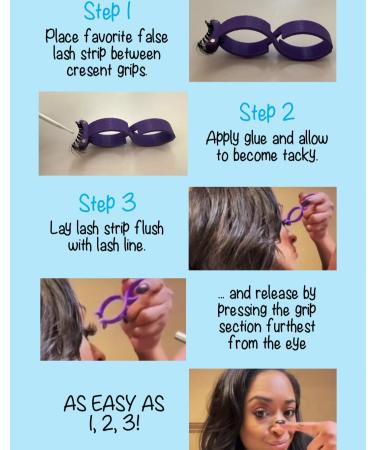 Step 1

Place favorite false lash strip between cresent grips.

Step 2

Apply glue and allow to become tacky.

Step 3

Lay lash strip flush with lash line.

... and release by pressing the grip section furthest from the eye

AS EASY AS 1, 2, 3!