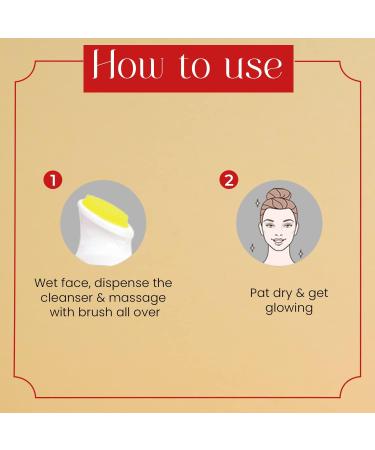 How to use

1

Wet face, dispense the cleanser & massage with brush all over

2

Pat dry & get glowing