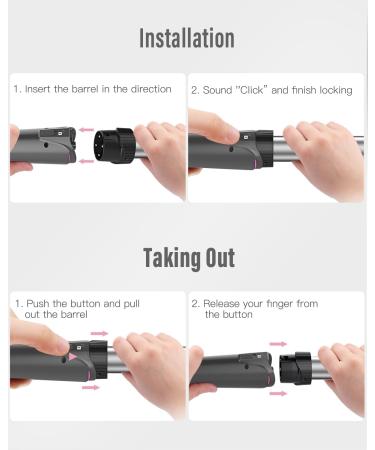 Installation

1. Insert the barrel in the direction

2. Sound "Click" and finish locking

Taking Out

1. Push the button and pull out the barrel

2. Release your finger from the button