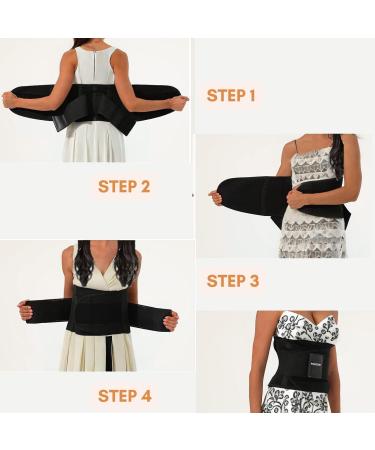 STEP 1

STEP 2

STEP 3

STEP 4