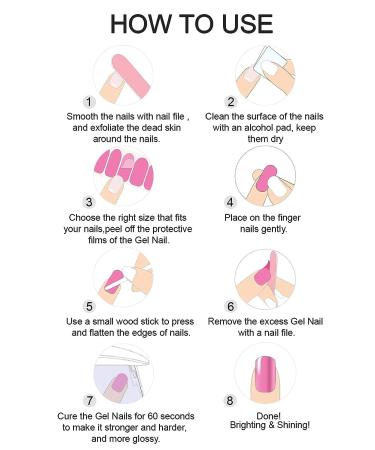 HOW TO USE

1
Smooth the nails with nail file , and exfoliate the dead skin around the nails.

2
Clean the surface of the nails with an alcohol pad, keep them dry

3
Choose the right size that fits your nails,peel off the protective films of the Gel Nail.

4
Place on the finger nails gently.

5
Use a small wood stick to press and flatten the edges of nails.

6
Remove the excess Gel Nail with a nail file.

7
Cure the Gel Nails for 60 seconds to make it stronger and harder, and more glossy.

8
Done!
Brighting & Shining!