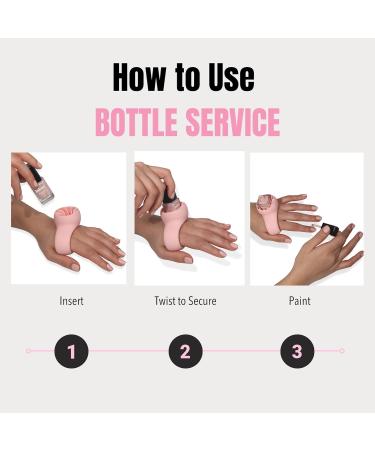 How to Use
BOTTLE SERVICE

Insert
Twist to Secure
Paint

1
2
3