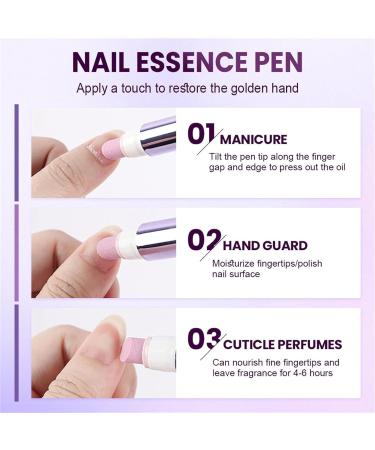 NAIL ESSENCE PEN

Apply a touch to restore the golden hand

01 MANICURE

Tilt the pen tip along the finger gap and edge to press out the oil

02 HAND GUARD

Moisturize fingertips/polish nail surface

03 CUTICLE PERFUMES

Can nourish fine fingertips and leave fragrance for 4-6 hours