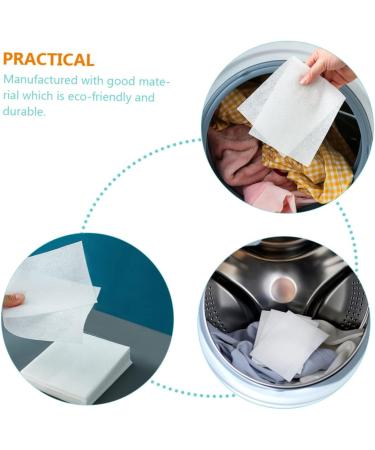 PRACTICAL
Manufactured with good material which is eco-friendly and durable.