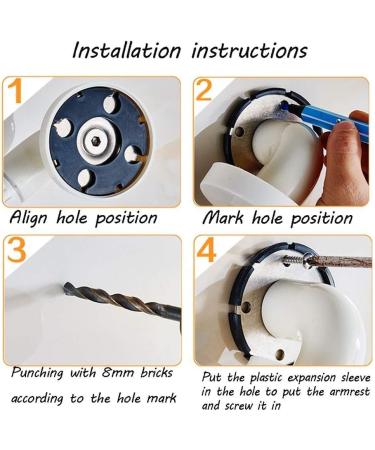 Installation instructions

1

Align hole position

2

Mark hole position

3

Punching with 8mm bricks according to the hole mark

4

Put the plastic expansion sleeve in the hole to put the armrest and screw it in