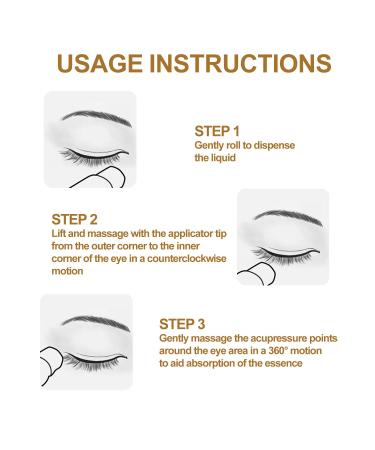 USAGE INSTRUCTIONS

STEP 1
Gently roll to dispense the liquid

STEP 2
Lift and massage with the applicator tip from the outer corner to the inner corner of the eye in a counterclockwise motion

STEP 3
Gently massage the acupressure points around the eye area in a 360° motion to aid absorption of the essence