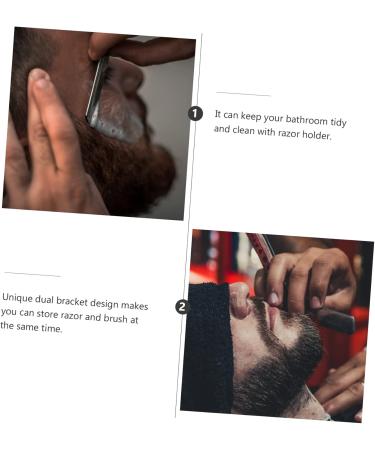 1

It can keep your bathroom tidy and clean with razor holder.

Unique dual bracket design makes you can store razor and brush at the same time.

2