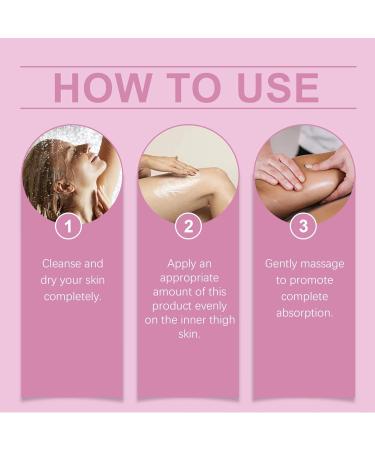 HOW TO USE

1

Cleanse and dry your skin completely.

2

Apply an appropriate amount of this product evenly on the inner thigh skin.

3

Gently massage to promote complete absorption.