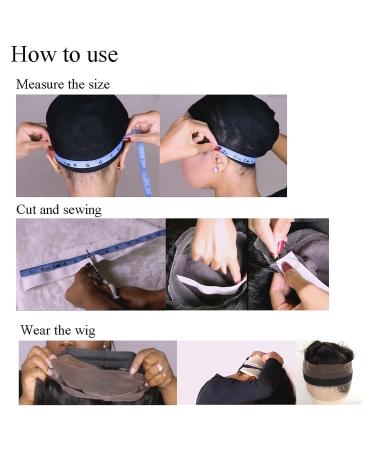 How to use

Measure the size

Cut and sewing

Wear the wig