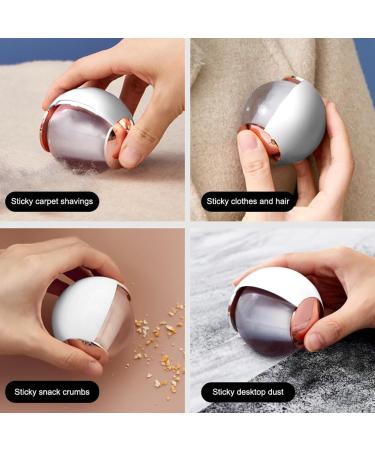 Sticky carpet shavings

Sticky clothes and hair

Sticky snack crumbs

Sticky desktop dust