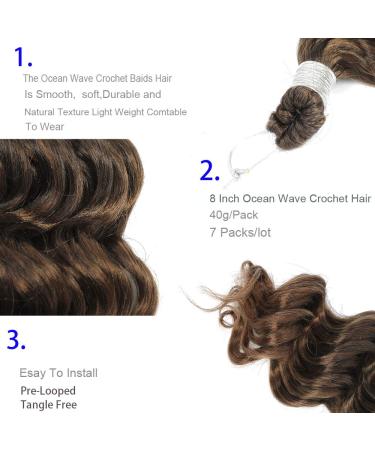 1.

The Ocean Wave Crochet Baids Hair Is Smooth, soft,Durable and Natural Texture Light Weight Comtable To Wear

2.

8 Inch Ocean Wave Crochet Hair
40g/Pack
7 Packs/lot

3.

Esay To Install
Pre-Looped
Tangle Free