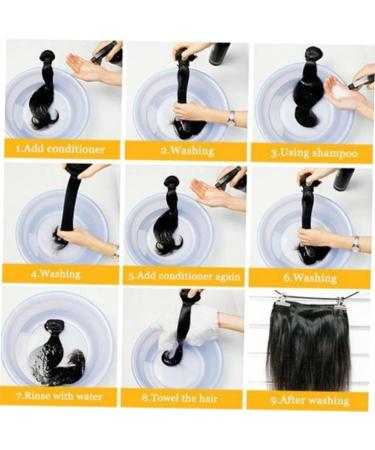 1.Add conditioner

2.Washing

3.Using shampoo

4.Washing

5.Add conditioner again

6.Washing

7.Rinse with water

8.Towel the hair

9.After washing