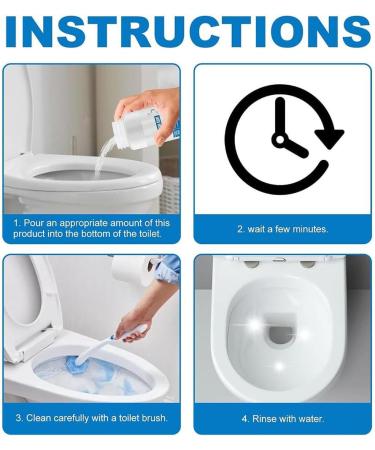 INSTRUCTIONS

1. Pour an appropriate amount of this product into the bottom of the toilet.

2. wait a few minutes.

3. Clean carefully with a toilet brush.

4. Rinse with water.