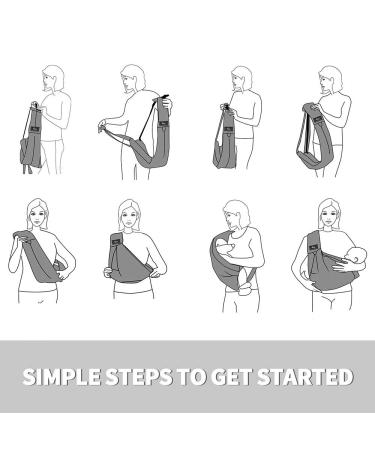 SIMPLE STEPS TO GET STARTED