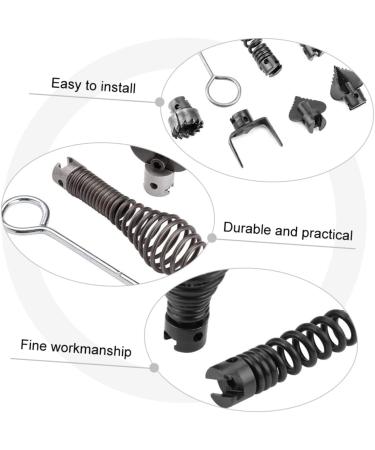 Easy to install

Durable and practical

Fine workmanship