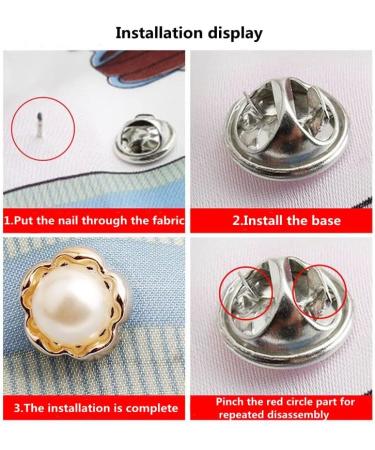 Installation display

1.Put the nail through the fabric

2.Install the base

3.The installation is complete

Pinch the red circle part for repeated disassembly