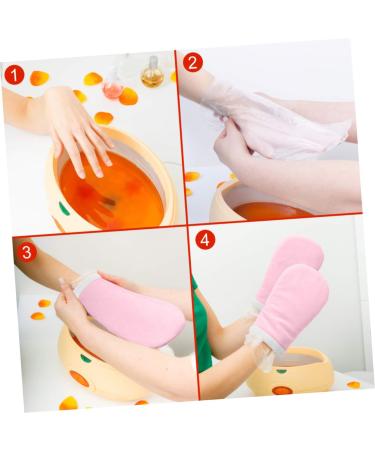 1
2
3
4