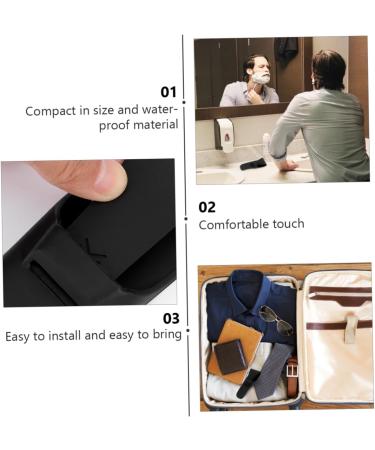 01
Compact in size and waterproof material

02
Comfortable touch

03
Easy to install and easy to bring