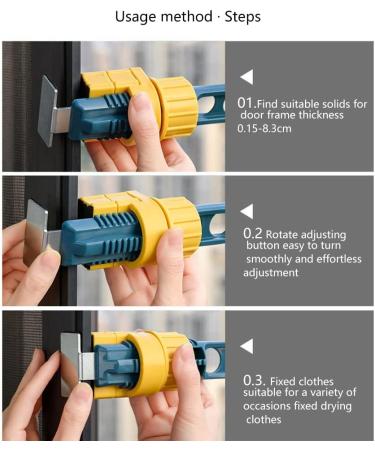 Usage method · Steps

01.Find suitable solids for door frame thickness 0.15-8.3cm

0.2 Rotate adjusting button easy to turn smoothly and effortless adjustment

0.3. Fixed clothes suitable for a variety of occasions fixed drying clothes