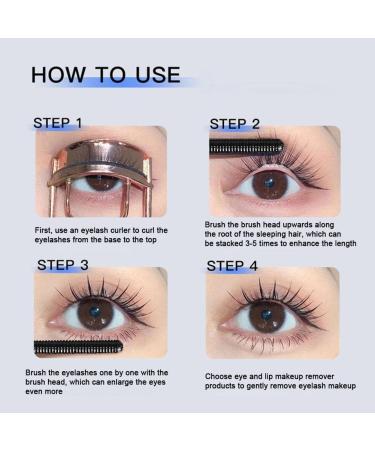 HOW TO USE

STEP 1

First, use an eyelash curler to curl the eyelashes from the base to the top

STEP 2

Brush the brush head upwards along the root of the sleeping hair, which can be stacked 3-5 times to enhance the length

STEP 3

Brush the eyelashes one by one with the brush head, which can enlarge the eyes even more

STEP 4

Choose eye and lip makeup remover products to gently remove eyelash makeup