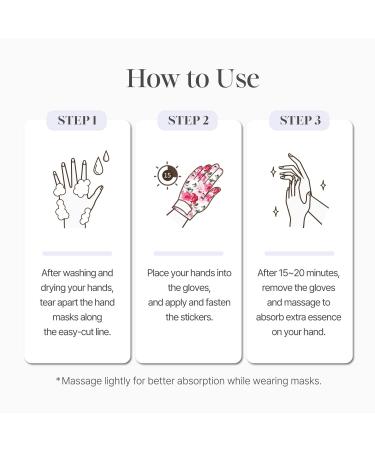 How to Use

STEP 1

After washing and drying your hands, tear apart the hand masks along the easy-cut line.

STEP 2

15

Place your hands into the gloves, and apply and fasten the stickers.

STEP 3

After 15~20 minutes, remove the gloves and massage to absorb extra essence on your hand.

*Massage lightly for better absorption while wearing masks.