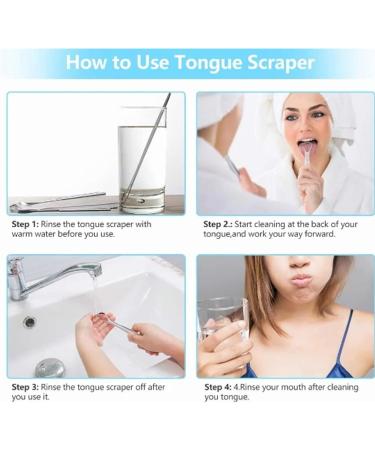 How to Use Tongue Scraper

Step 1: Rinse the tongue scraper with warm water before you use.

Step 2.: Start cleaning at the back of your tongue,and work your way forward.

Step 3: Rinse the tongue scraper off after you use it.

Step 4: 4.Rinse your mouth after cleaning you tongue.