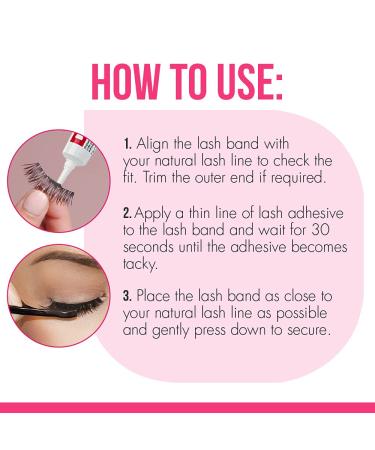 HOW TO USE:

1. Align the lash band with your natural lash line to check the fit. Trim the outer end if required.

2. Apply a thin line of lash adhesive to the lash band and wait for 30 seconds until the adhesive becomes tacky.

3. Place the lash band as close to your natural lash line as possible and gently press down to secure.