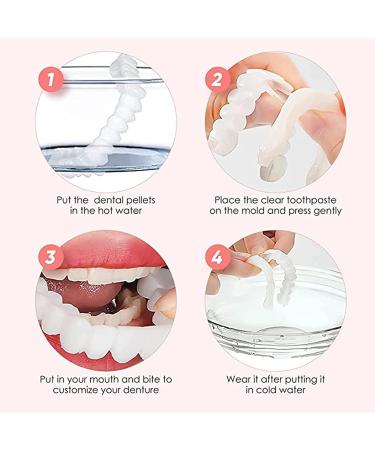 1

Put the dental pellets in the hot water

2

Place the clear toothpaste on the mold and press gently

3

Put in your mouth and bite to customize your denture

4

Wear it after putting it in cold water