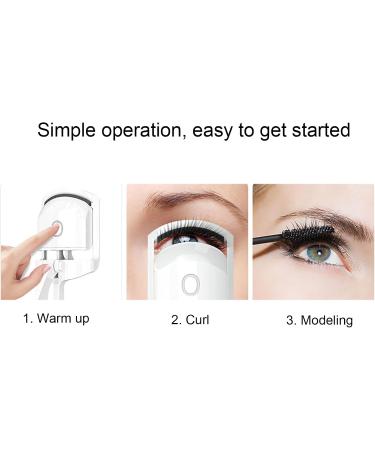 Simple operation, easy to get started

1. Warm up

2. Curl

3. Modeling