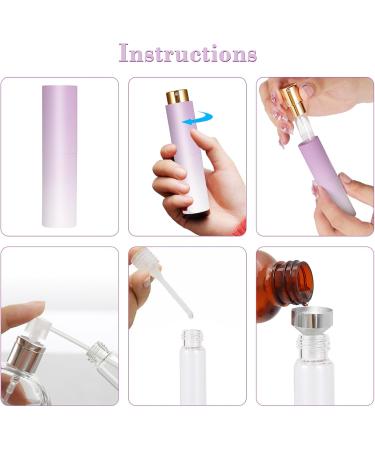 Instructions