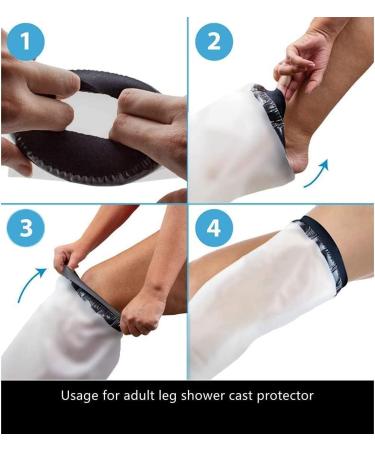 1

2

3

4

Usage for adult leg shower cast protector