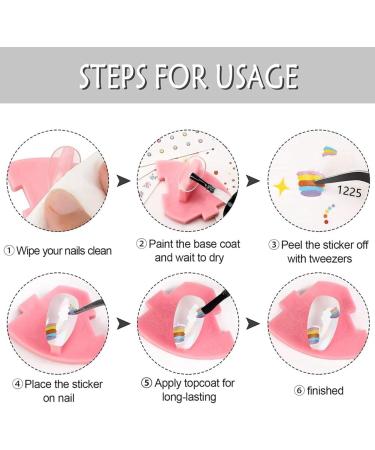 STEPS FOR USAGE

1225

① Wipe your nails clean

② Paint the base coat and wait to dry

③ Peel the sticker off with tweezers

④ Place the sticker on nail

⑤ Apply topcoat for long-lasting

⑥ finished