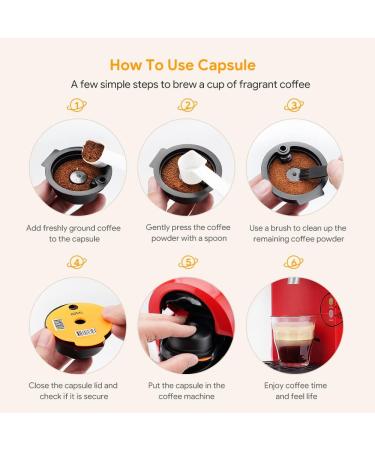 How To Use Capsule

A few simple steps to brew a cup of fragrant coffee

1

Add freshly ground coffee to the capsule

2

Gently press the coffee powder with a spoon

3

Use a brush to clean up the remaining coffee powder

4

Close the capsule lid and check if it is secure

5

Put the capsule in the coffee machine

6

Enjoy coffee time and feel life