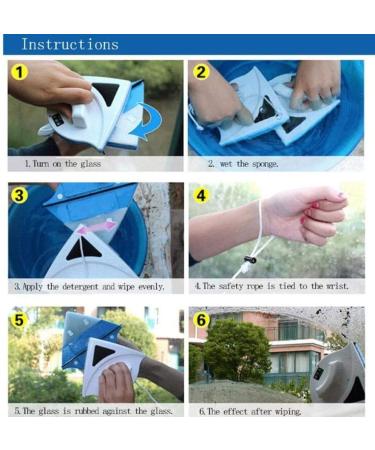 Instructions

1

1. Turn on the glass

2

2. wet the sponge.

3

3. Apply the detergent and wipe evenly.

4

4. The safety rope is tied to the wrist.

5

5. The glass is rubbed against the glass.

6

6. The effect after wiping.