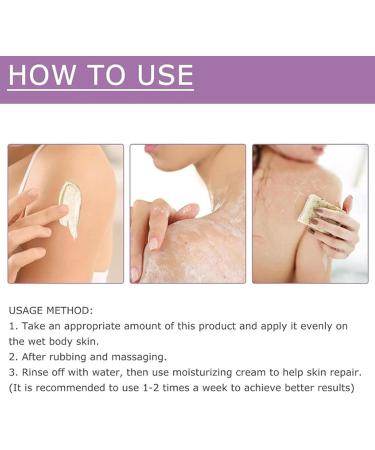 HOW TO USE

USAGE METHOD:
1. Take an appropriate amount of this product and apply it evenly on the wet body skin.
2. After rubbing and massaging.
3. Rinse off with water, then use moisturizing cream to help skin repair.
(It is recommended to use 1-2 times a week to achieve better results)