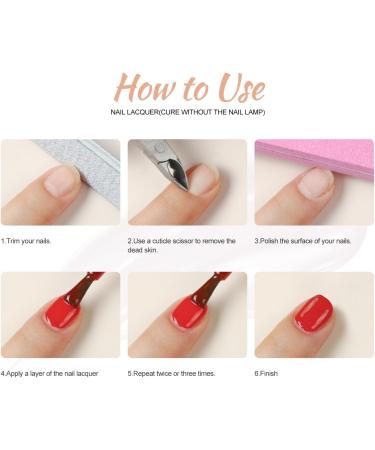 How to Use

NAIL LACQUER(CURE WITHOUT THE NAIL LAMP)

1.Trim your nails.

2.Use a cuticle scissor to remove the dead skin.

3.Polish the surface of your nails.

4.Apply a layer of the nail lacquer

5.Repeat twice or three times.

6.Finish