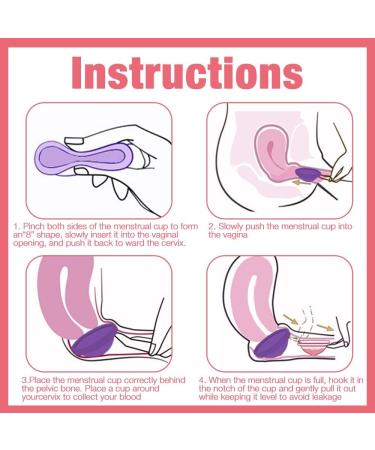 Instructions

1. Pinch both sides of the menstrual cup to form an"8" shape, slowly insert it into the vaginal opening, and push it back to ward the cervix.

2. Slowly push the menstrual cup into the vagina

3.Place the menstrual cup correctly behind the pelvic bone. Place a cup around yourcervix to collect your blood

4. When the menstrual cup is full, hook it in the notch of the cup and gently pull it out while keeping it level to avoid leakage