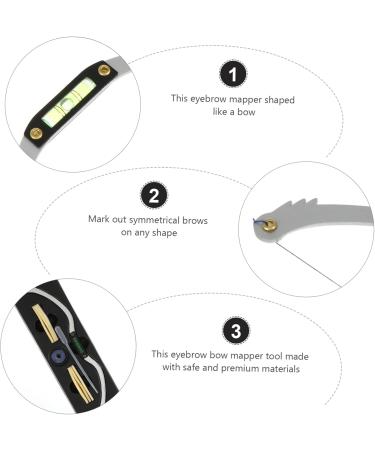 1

This eyebrow mapper shaped like a bow

2

Mark out symmetrical brows on any shape

3

This eyebrow bow mapper tool made with safe and premium materials