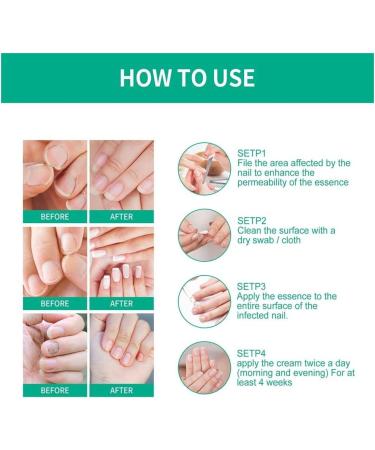 HOW TO USE

BEFORE
AFTER
BEFORE
AFTER
BEFORE
AFTER

SETP1
File the area affected by the nail to enhance the permeability of the essence

SETP2
Clean the surface with a dry swab / cloth

SETP3
Apply the essence to the entire surface of the infected nail.

SETP4
apply the cream twice a day (morning and evening) For at least 4 weeks