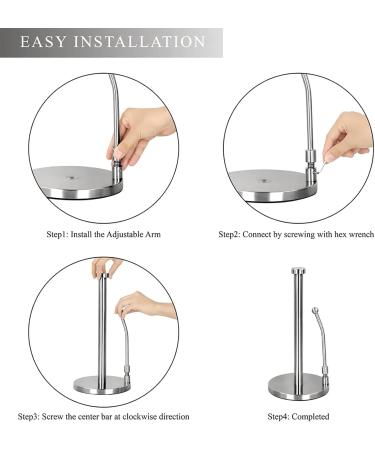 EASY INSTALLATION

Step1: Install the Adjustable Arm

Step2: Connect by screwing with hex wrench

Step3: Screw the center bar at clockwise direction

Step4: Completed