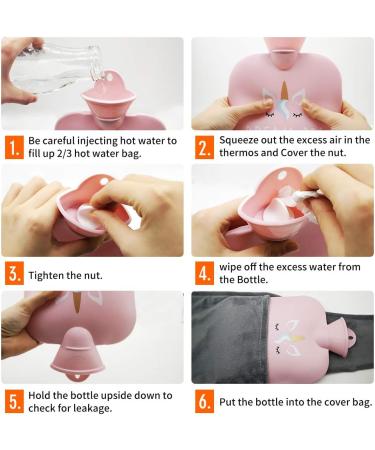 1. Be careful injecting hot water to fill up 2/3 hot water bag.

2. Squeeze out the excess air in the thermos and Cover the nut.

3. Tighten the nut.

4. wipe off the excess water from the Bottle.

5. Hold the bottle upside down to check for leakage.

6. Put the bottle into the cover bag.