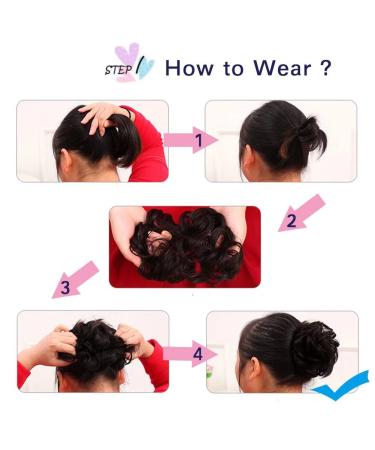 STEP How to Wear ?

1

2

3

4