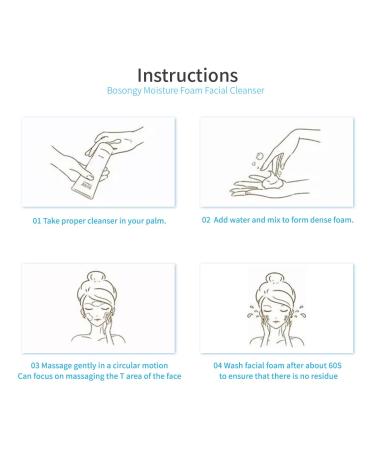 Instructions
Bosongy Moisture Foam Facial Cleanser

01 Take proper cleanser in your palm.

02 Add water and mix to form dense foam.

03 Massage gently in a circular motion
Can focus on massaging the T area of the face

04 Wash facial foam after about 60S
to ensure that there is no residue