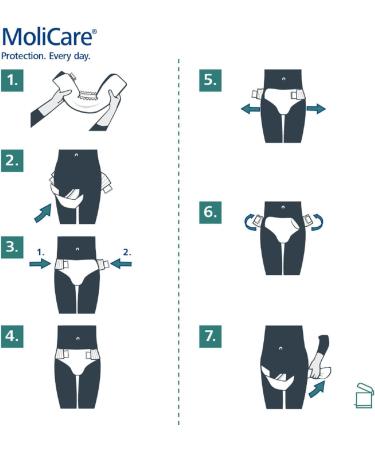 MoliCare®
Protection. Every day.

1.

2.

3.
1.
2.

4.

5.

6.

7.