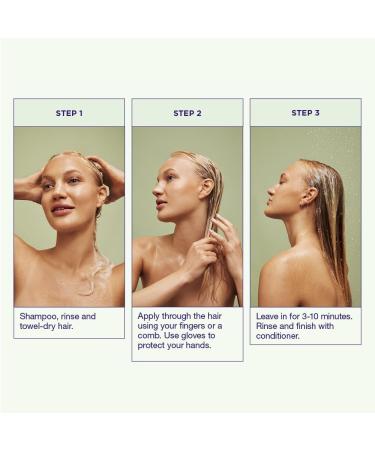 STEP 1

Shampoo, rinse and towel-dry hair.

STEP 2

Apply through the hair using your fingers or a comb. Use gloves to protect your hands.

STEP 3

Leave in for 3-10 minutes. Rinse and finish with conditioner.