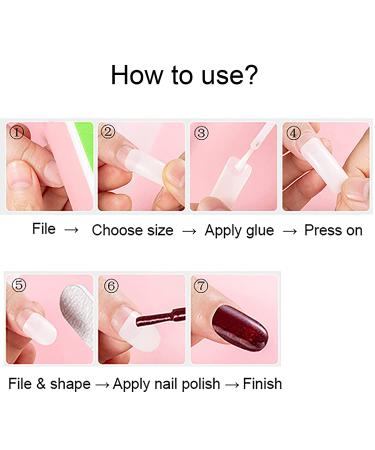 How to use?

① ② ③ ④

File → Choose size → Apply glue → Press on

⑤ ⑥ ⑦

File & shape → Apply nail polish → Finish